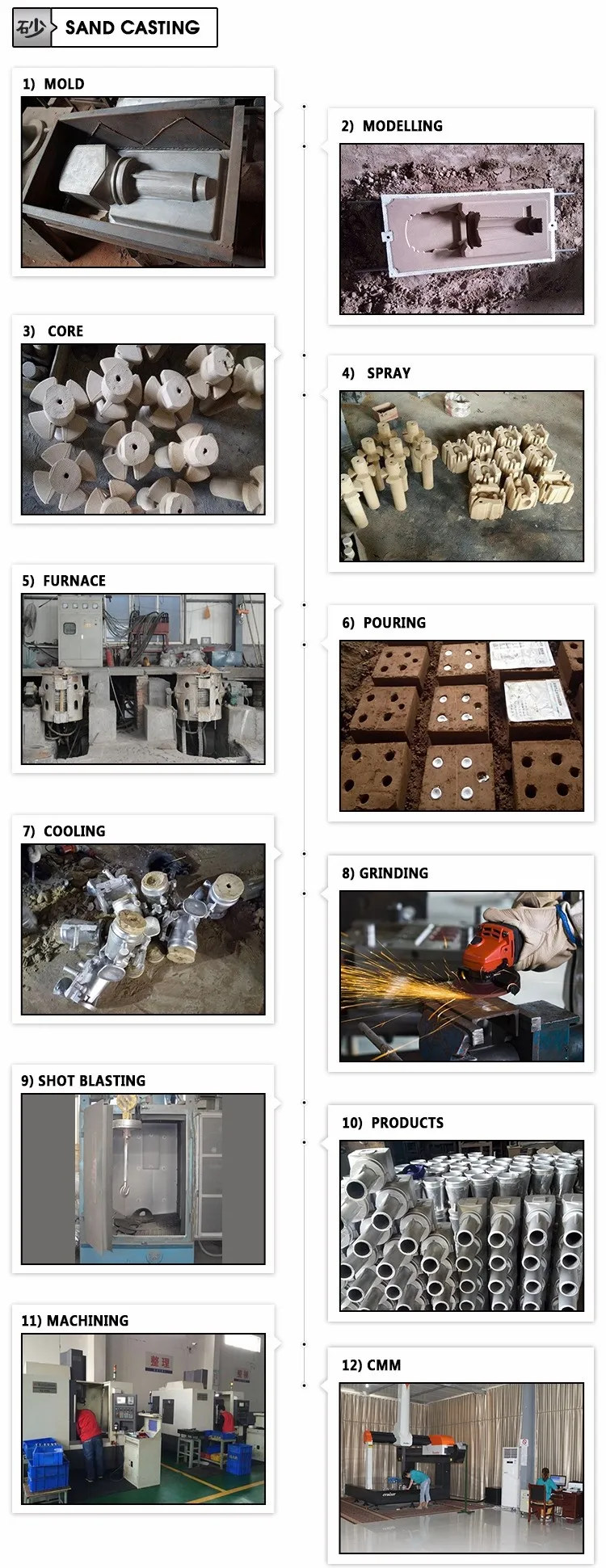 砂 SAND CASTING

1) MOLD

2) MODELLING

3) CORE

4) SPRAY

5) FURNACE

6) POURING

7) COOLING

8) GRINDING

9) SHOT BLASTING

10) PRODUCTS

11) MACHINING

整理

12) CMM