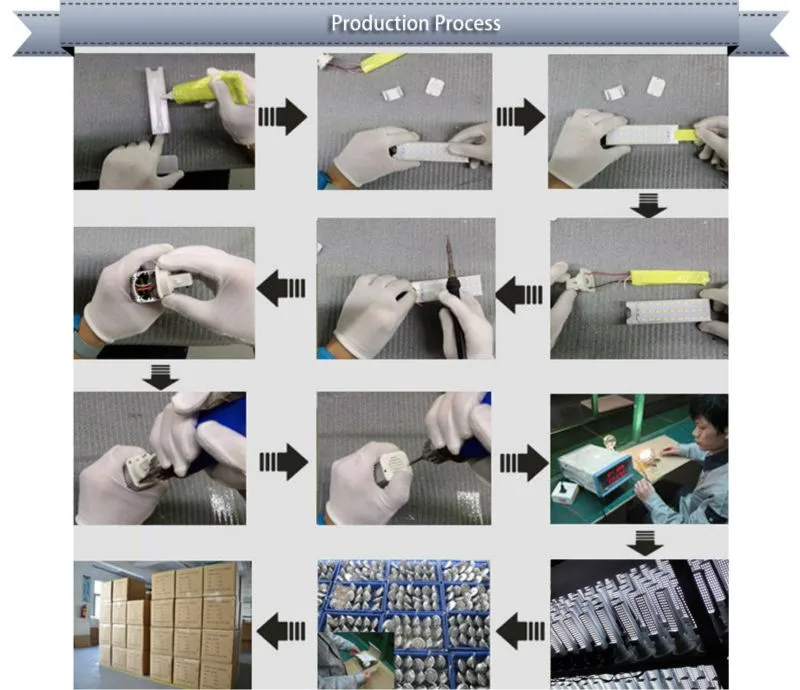 Production Process