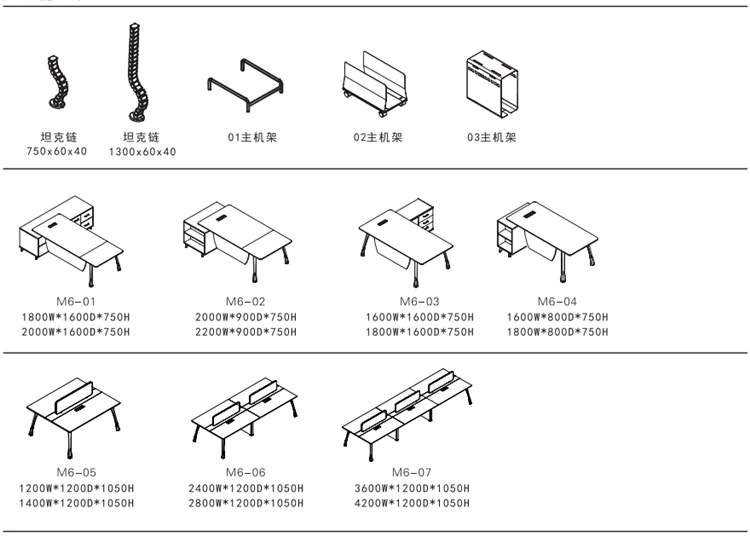 坦克链
750x60x40

坦克链
1300x60x40

01主机架

02主机架

03主机架

M6-01
1800W*1600D*750H
2000W*1600D*750H

M6-02
2000W*900D*750H
2200W*900D*750H

M6-03
1600W*1600D*750H
1800W*1600D*750H

M6-04
1600W*800D*750H
1800W*800D*750H

M6-05
1200W*1200D*1050H
1400W*1200D*1050H

M6-06
2400W*1200D*1050H
2800W*1200D*1050H

M6-07
3600W*1200D*1050H
4200W*1200D*1050H