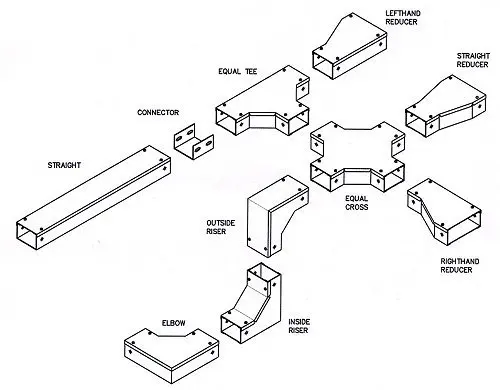 LEFTHAND REDUCER

STRAIGHT REDUCER

EQUAL TEE

CONNECTOR

STRAIGHT

EQUAL CROSS

OUTSIDE RISER

RIGHTHAND REDUCER

INSIDE RISER

ELBOW