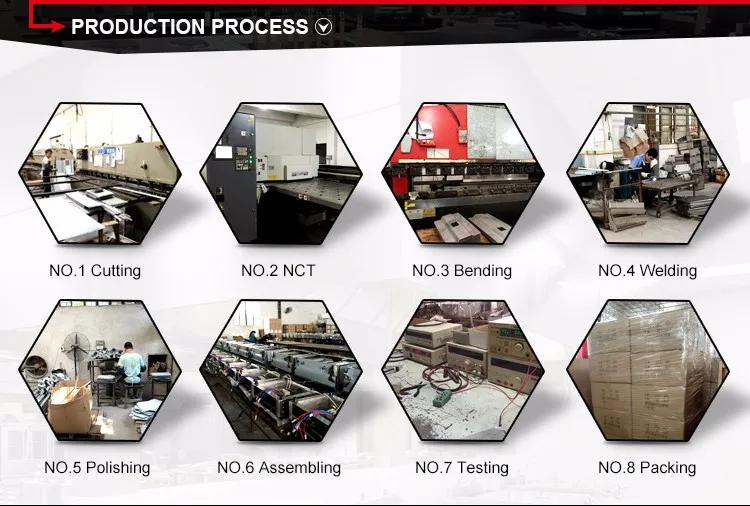 PRODUCTION PROCESS

NO.1 Cutting

NO.2 NCT

NO.3 Bending

NO.4 Welding

NO.5 Polishing

NO.6 Assembling

NO.7 Testing

NO.8 Packing