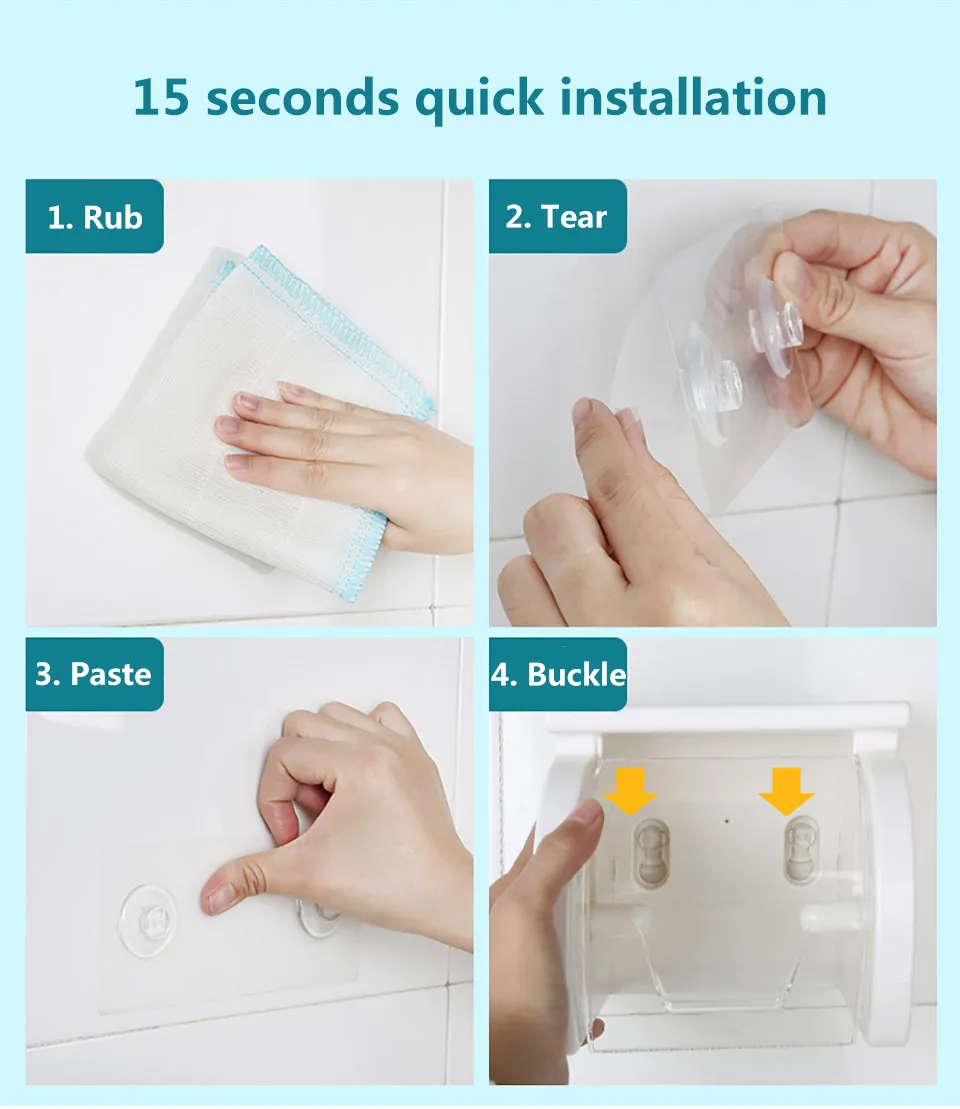 15 seconds quick installation

1. Rub

2. Tear

3. Paste

4. Buckle