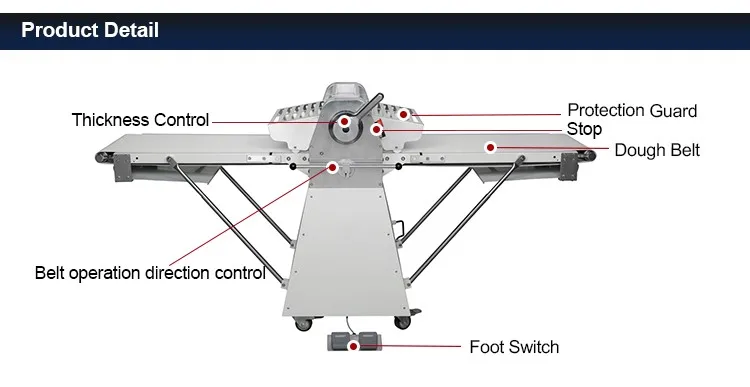 Product Detail

Thickness Control

Protection Guard

Stop

Dough Belt

Belt operation direction control

Foot Switch