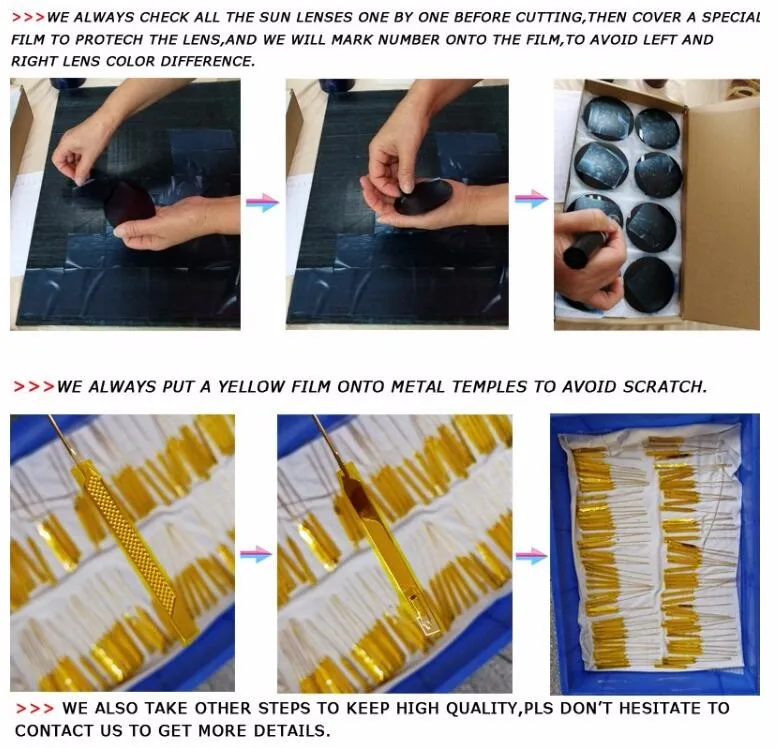 >>>WE ALWAYS CHECK ALL THE SUN LENSES ONE BY ONE BEFORE CUTTING,THEN COVER A SPECIAL FILM TO PROTECH THE LENS,AND WE WILL MARK NUMBER ONTO THE FILM,TO AVOID LEFT AND RIGHT LENS COLOR DIFFERENCE.

>>>WE ALWAYS PUT A YELLOW FILM ONTO METAL TEMPLES TO AVOID SCRATCH.

>>> WE ALSO TAKE OTHER STEPS TO KEEP HIGH QUALITY,PLS DON'T HESITATE TO CONTACT US TO GET MORE DETAILS.