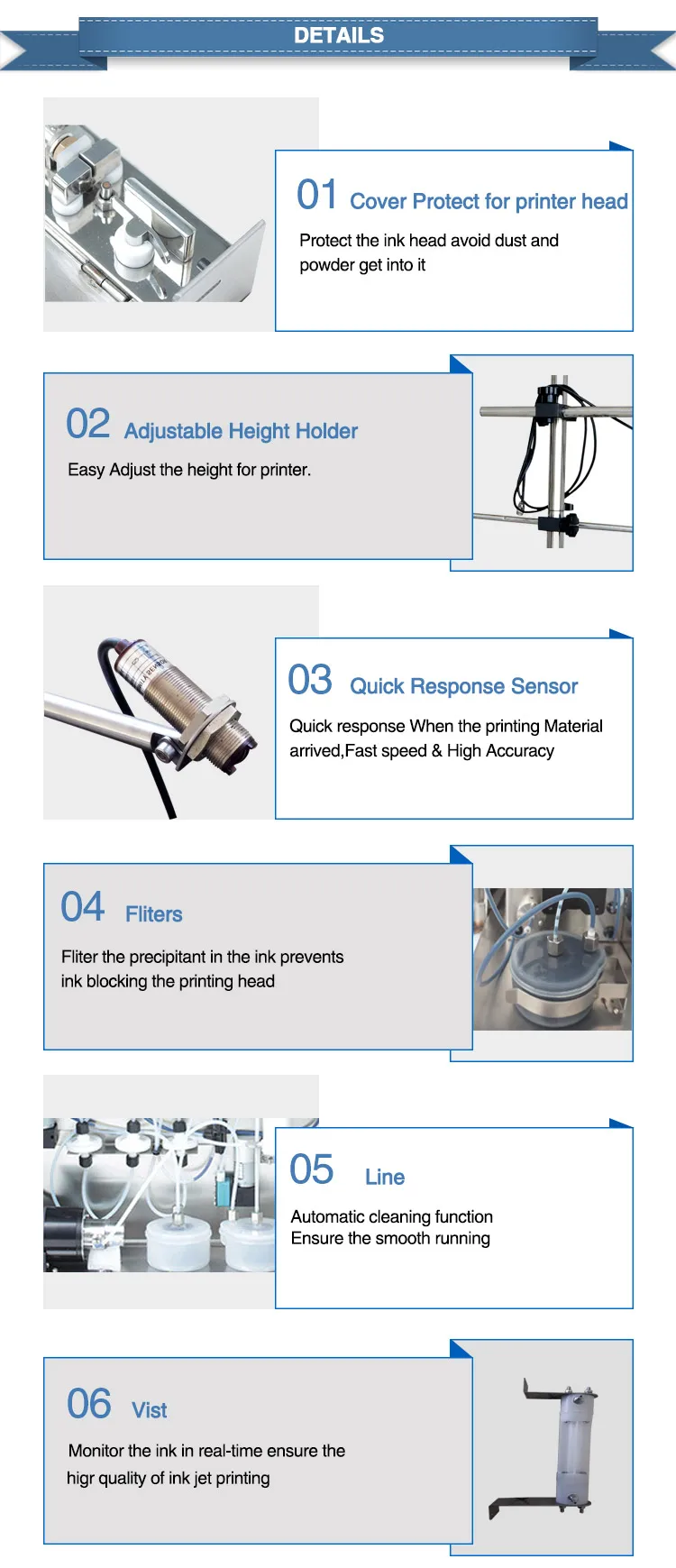 DETAILS

01 Cover Protect for printer head

Protect the ink head avoid dust and powder get into it

02 Adjustable Height Holder

Easy Adjust the height for printer.

03 Quick Response Sensor

Quick response When the printing Material arrived,Fast speed & High Accuracy

04 Fliters

Fliter the precipitant in the ink prevents ink blocking the printing head

05 Line

Automatic cleaning function Ensure the smooth running

06 Vist

Monitor the ink in real-time ensure the higr quality of ink jet printing