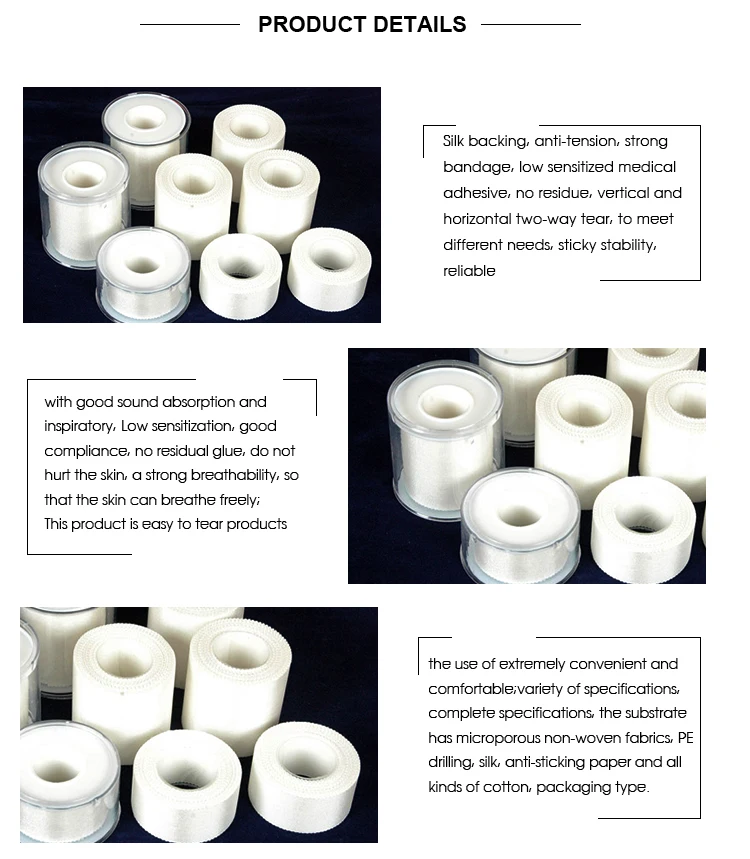 PRODUCT DETAILS

Silk backing, anti-tension, strong bandage, low sensitized medical adhesive, no residue, vertical and horizontal two-way tear, to meet different needs, sticky stability, reliable

with good sound absorption and inspiratory, Low sensitization, good compliance, no residual glue, do not hurt the skin, a strong breathability, so that the skin can breathe freely;
This product is easy to tear products

the use of extremely convenient and comfortable;variety of specifications, complete specifications, the substrate has microporous non-woven fabrics, PE drilling, silk, anti-sticking paper and all kinds of cotton, packaging type.