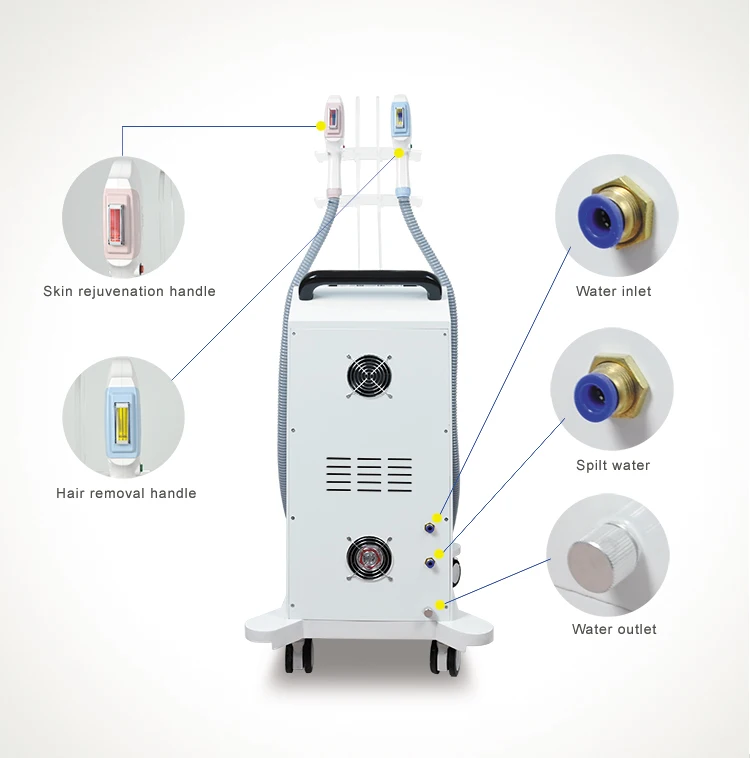 Skin rejuvenation handle

Hair removal handle

Water inlet

Spilt water

Water outlet