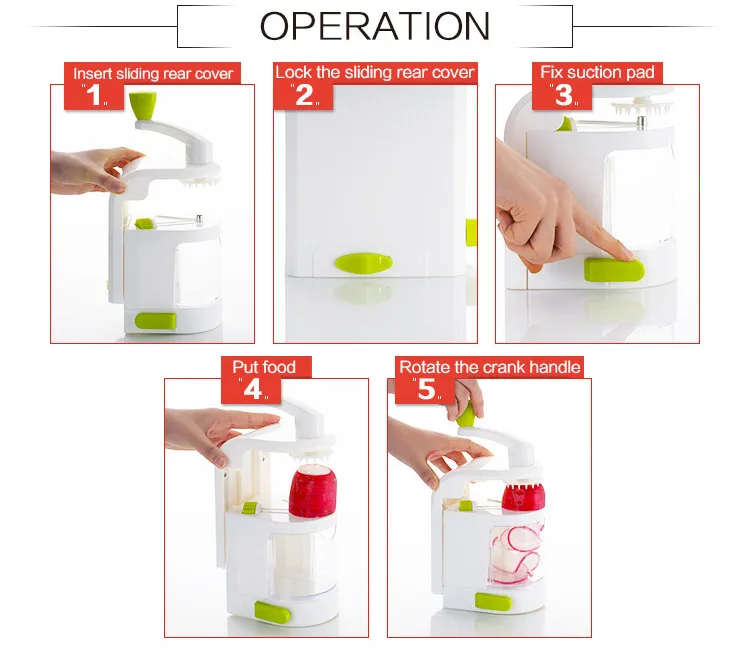 OPERATION

Insert sliding rear cover
"1"

Lock the sliding rear cover
"2"

Fix suction pad
"3"

Put food
"4"

Rotate the crank handle
"5"