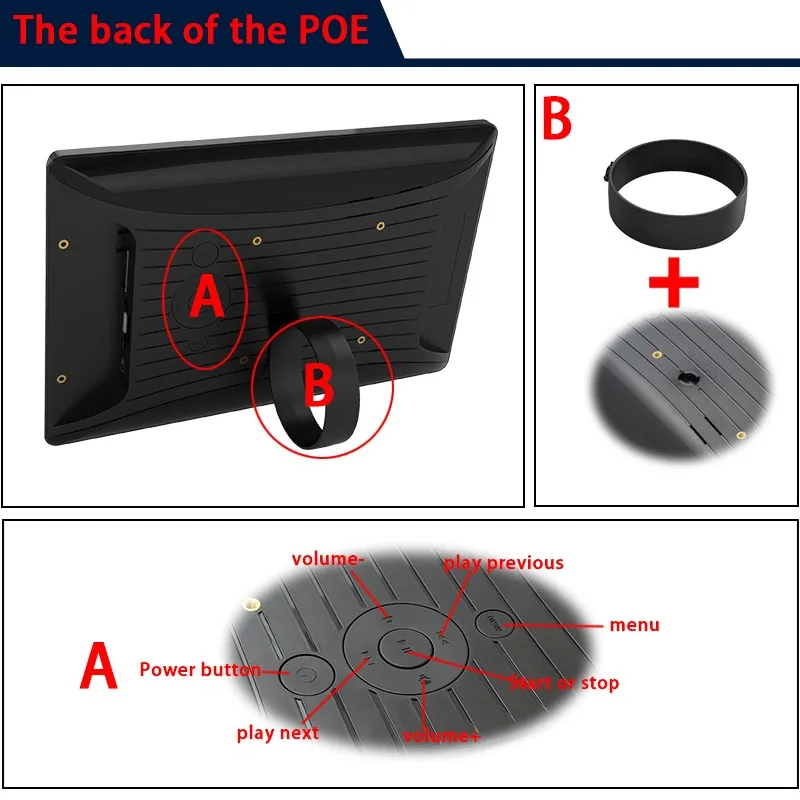 The back of the POE

A

B

B

+

A

volume-

play previous

menu

Power button

Start or stop

play next

volume+