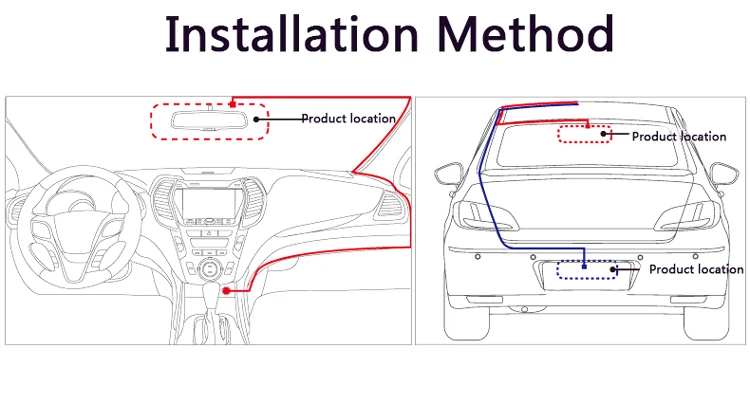 Installation Method

Product location

Product location

Product location