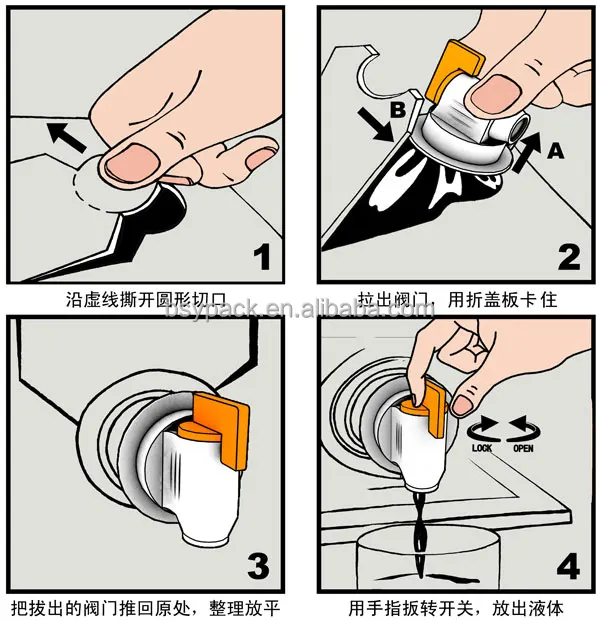 1

沿虚线撕开圆形切口

B

A

2

拉出阀门，用折盖板卡住

bsypack.en.alibaba.com

3

把拔出的阀门推回原处，整理放平

LOCK OPEN

4

用手指扳转开关，放出液体