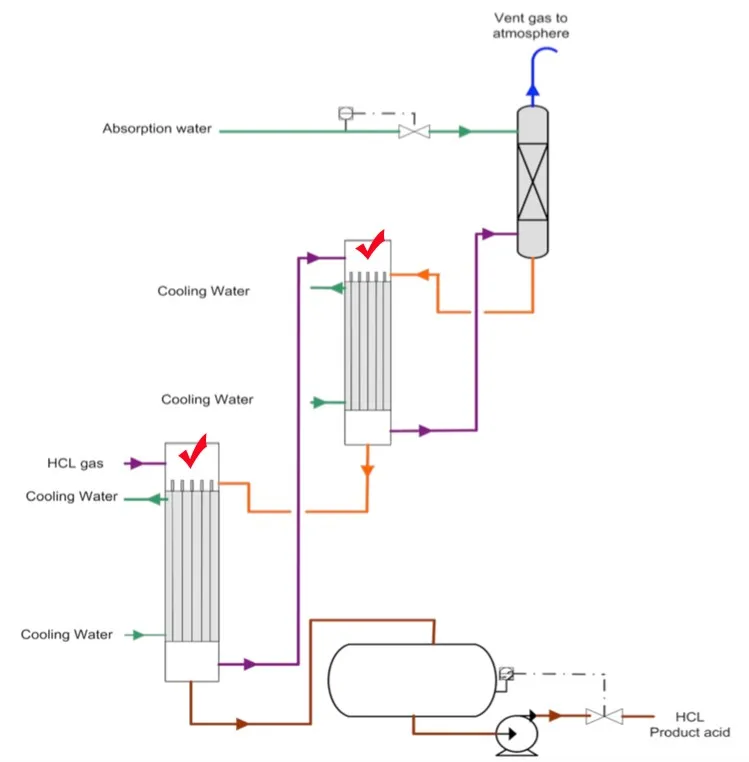 Vent gas to atmosphere

Absorption water

Cooling Water

Cooling Water

HCL gas

Cooling Water

Cooling Water

HCL
Product acid