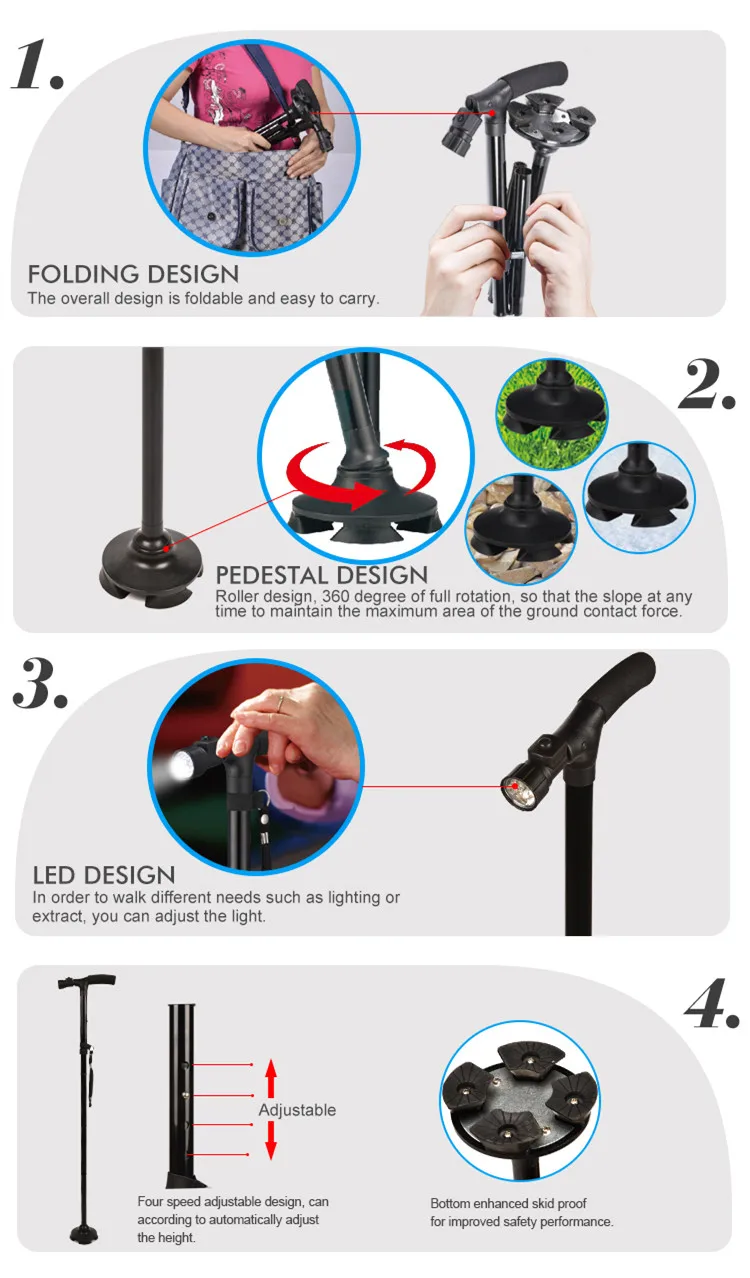 1.

FOLDING DESIGN
The overall design is foldable and easy to carry.

2.

PEDESTAL DESIGN
Roller design, 360 degree of full rotation, so that the slope at any time to maintain the maximum area of the ground contact force.

3.

LED DESIGN
In order to walk different needs such as lighting or extract, you can adjust the light.

4.

Adjustable

Four speed adjustable design, can according to automatically adjust the height.

Bottom enhanced skid proof for improved safety performance.