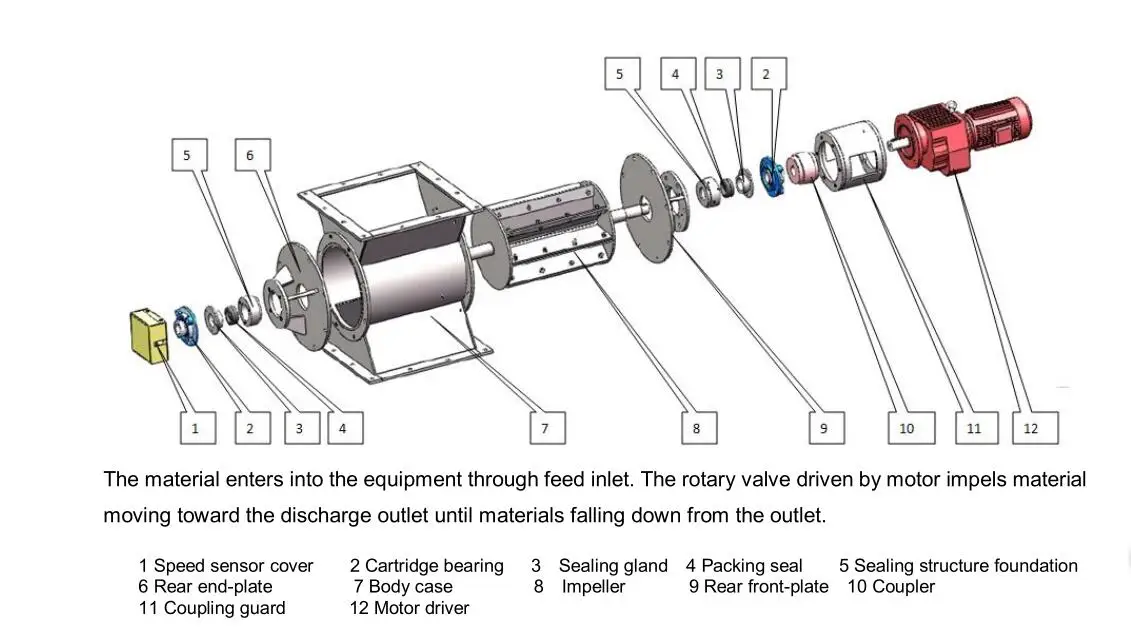 5 4 3 2

5 6

1 2 3 4 7 8 9 10 11 12

The material enters into the equipment through feed inlet. The rotary valve driven by motor impels material moving toward the discharge outlet until materials falling down from the outlet.

1 Speed sensor cover 2 Cartridge bearing 3 Sealing gland 4 Packing seal 5 Sealing structure foundation
6 Rear end-plate 7 Body case 8 Impeller 9 Rear front-plate 10 Coupler
11 Coupling guard 12 Motor driver