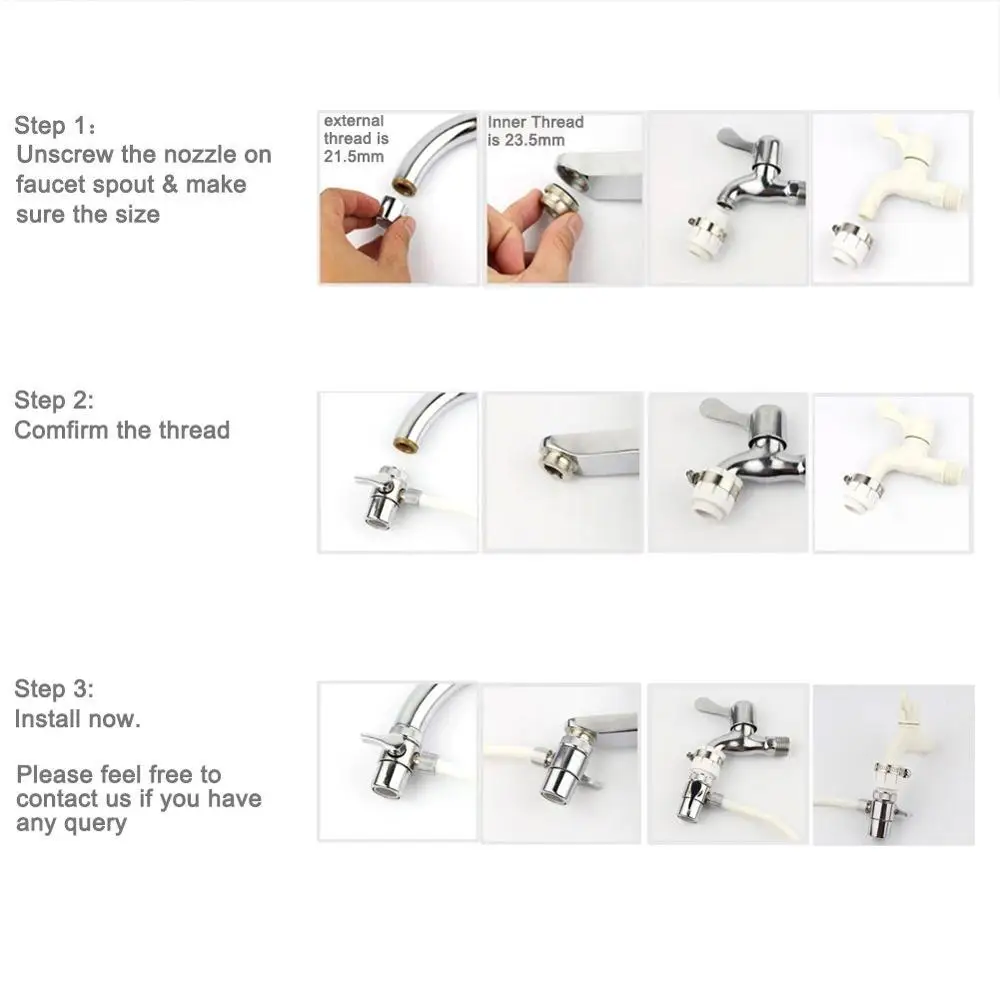 Step 1：
Unscrew the nozzle on faucet spout & make sure the size

external thread is 21.5mm

Inner Thread is 23.5mm

Step 2:
Comfirm the thread

Step 3:
Install now.

Please feel free to contact us if you have any query