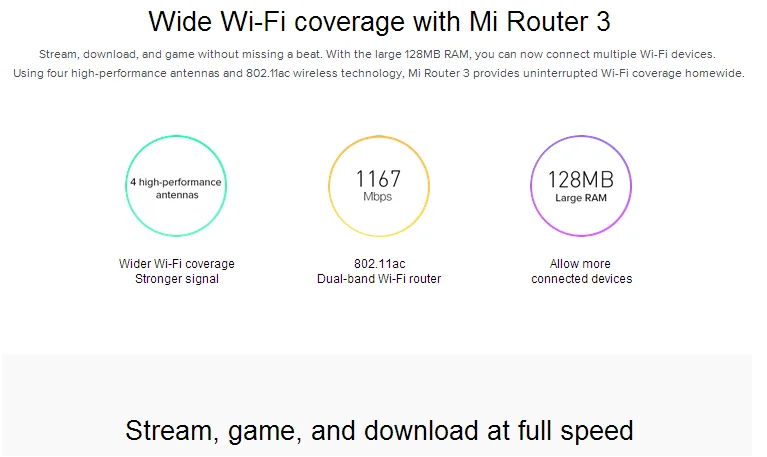 Wide Wi-Fi coverage with Mi Router 3

Stream, download, and game without missing a beat. With the large 128MB RAM, you can now connect multiple Wi-Fi devices. Using four high-performance antennas and 802.11ac wireless technology, Mi Router 3 provides uninterrupted Wi-Fi coverage homewide.

4 high-performance antennas

Wider Wi-Fi coverage
Stronger signal

1167
Mbps

802.11ac
Dual-band Wi-Fi router

128MB
Large RAM

Allow more
connected devices

Stream, game, and download at full speed