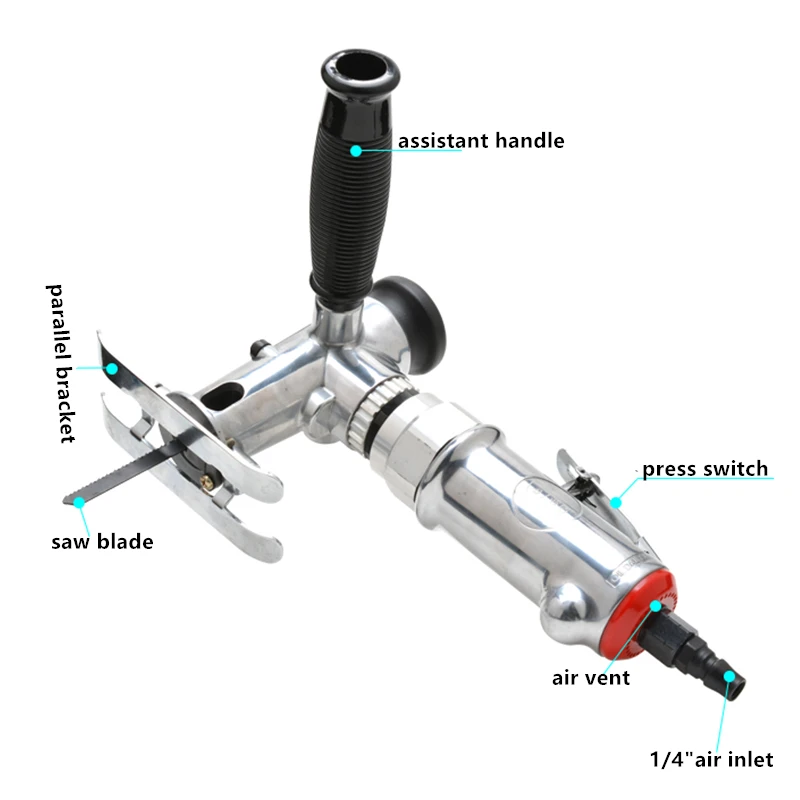 assistant handle

parallel bracket

press switch

saw blade

air vent

1/4"air inlet