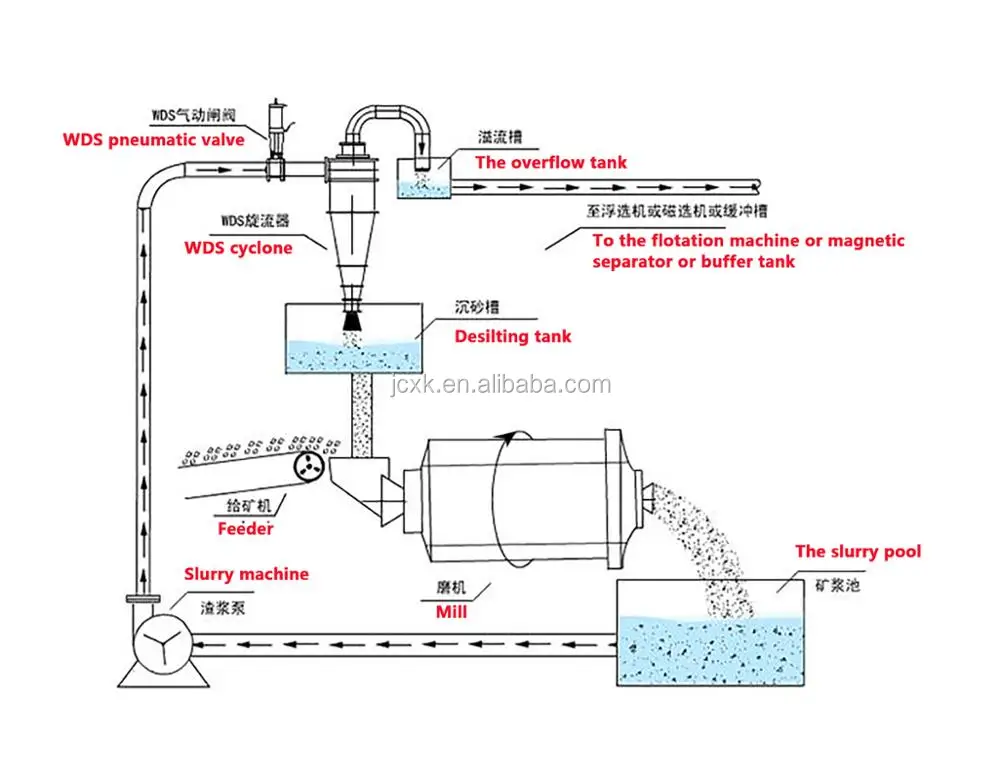 WDS气动闸阀
WDS pneumatic valve

溢流槽
The overflow tank

WDS旋流器
WDS cyclone

至浮选机或磁选机或缓冲槽
To the flotation machine or magnetic separator or buffer tank

沉砂槽
Desilting tank

jcxk.en.alibaba.com

给矿机
Feeder

Slurry machine
渣浆泵

磨机
Mill

The slurry pool
矿浆池