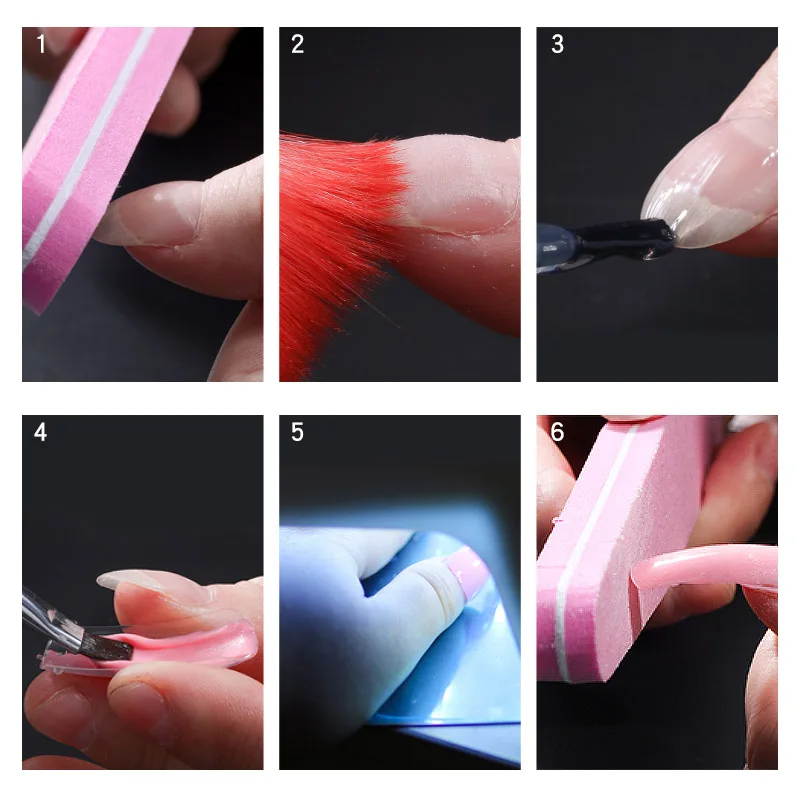 1

2

3

4

5

6