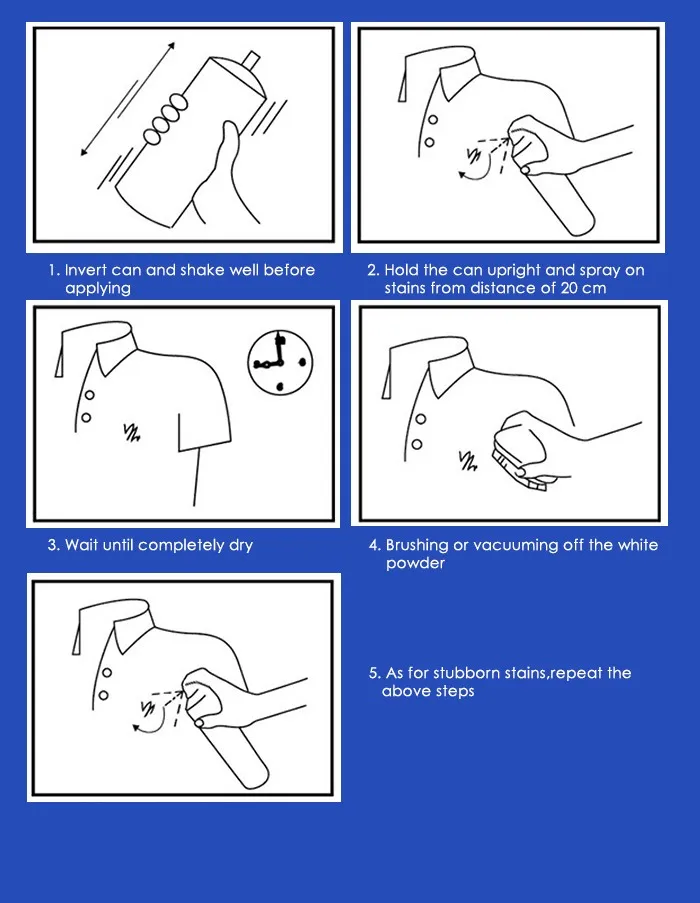 1. Invert can and shake well before applying

2. Hold the can upright and spray on stains from distance of 20 cm

3. Wait until completely dry

4. Brushing or vacuuming off the white powder

5. As for stubborn stains,repeat the above steps