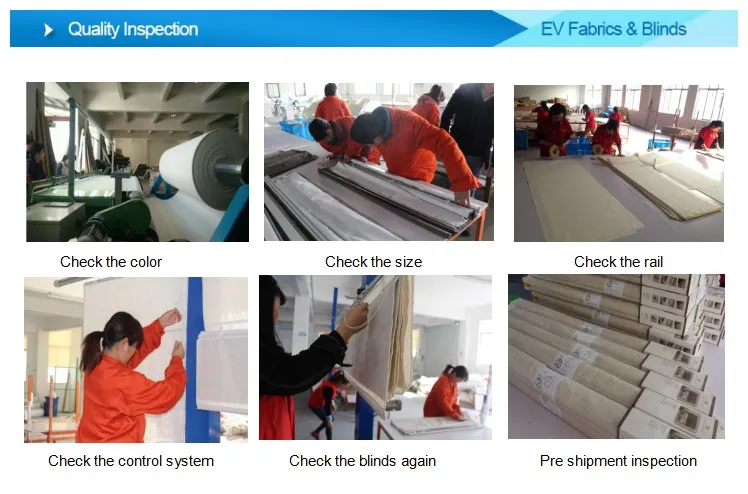 Quality Inspection

EV Fabrics & Blinds

Check the color

Check the size

Check the rail

Check the control system

Check the blinds again

Pre shipment inspection