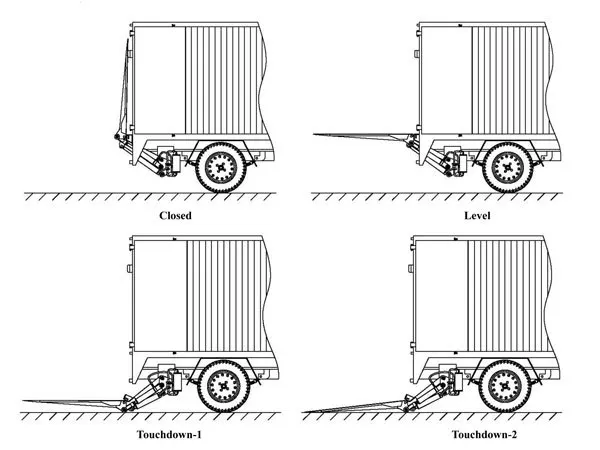 Closed

Level

Touchdown-1

Touchdown-2