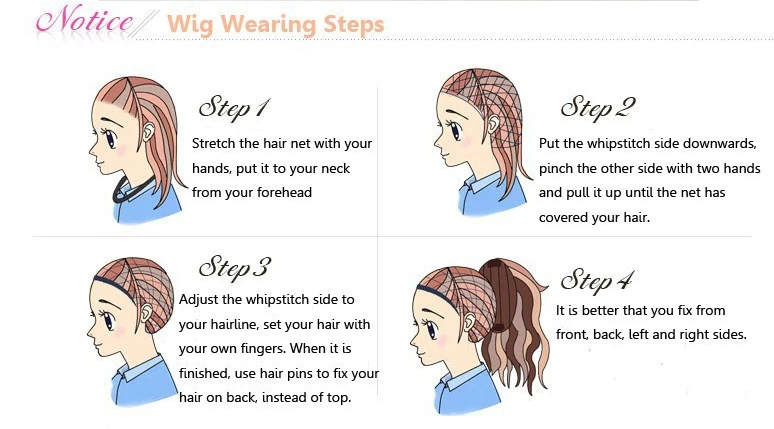 Notice Wig Wearing Steps

Step 1
Stretch the hair net with your hands, put it to your neck from your forehead

Step 2
Put the whipstitch side downwards, pinch the other side with two hands and pull it up until the net has covered your hair.

Step 3
Adjust the whipstitch side to your hairline, set your hair with your own fingers. When it is finished, use hair pins to fix your hair on back, instead of top.

Step 4
It is better that you fix from front, back, left and right sides.