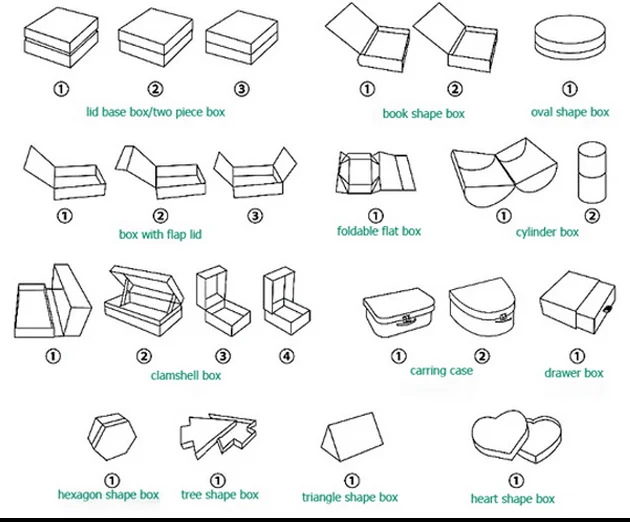 ① ② ③
lid base box/two piece box

① ②
book shape box

①
oval shape box

① ② ③
box with flap lid

①
foldable flat box

① ②
cylinder box

① ② ③ ④
clamshell box

① ②
carring case

①
drawer box

①
hexagon shape box

①
tree shape box

①
triangle shape box

①
heart shape box