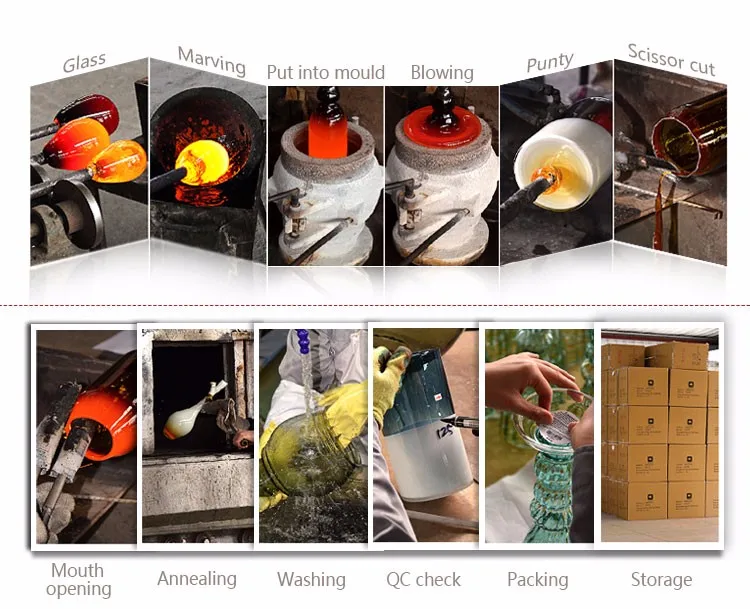 Glass
Marving
Put into mould
Blowing
Punty
Scissor cut

125

Mouth opening
Annealing
Washing
QC check
Packing
Storage