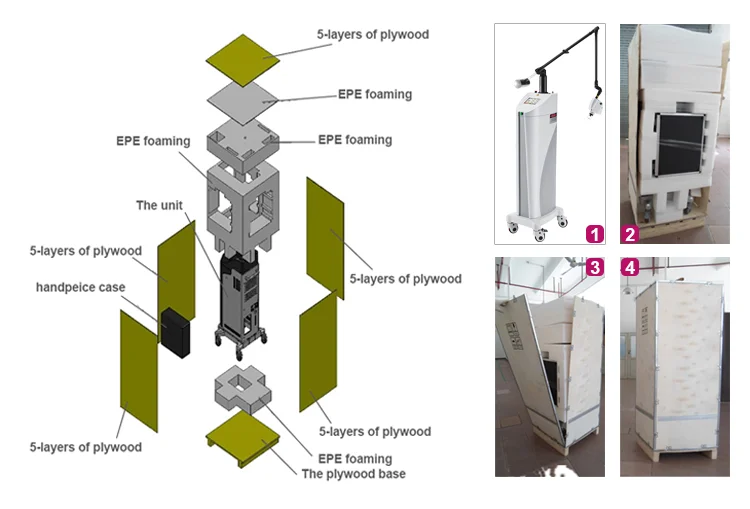 5-layers of plywood

EPE foaming

EPE foaming

EPE foaming

The unit

5-layers of plywood

handpeice case

5-layers of plywood

5-layers of plywood

5-layers of plywood

EPE foaming

The plywood base

1

2

3

4