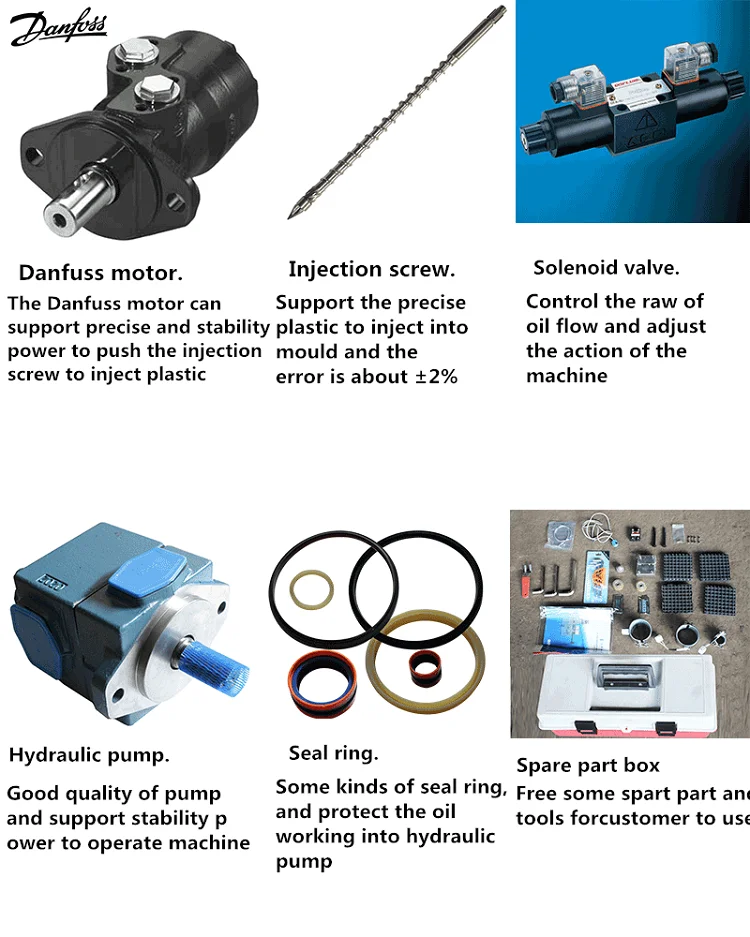 Danfoss

Danfuss motor.

The Danfuss motor can support precise and stability power to push the injection screw to inject plastic

Injection screw.

Support the precise plastic to inject into mould and the error is about ±2%

Solenoid valve.

Control the raw of oil flow and adjust the action of the machine

Hydraulic pump.

Good quality of pump and support stability p ower to operate machine

Seal ring.

Some kinds of seal ring, and protect the oil working into hydraulic pump

Spare part box

Free some spart part and tools forcustomer to use