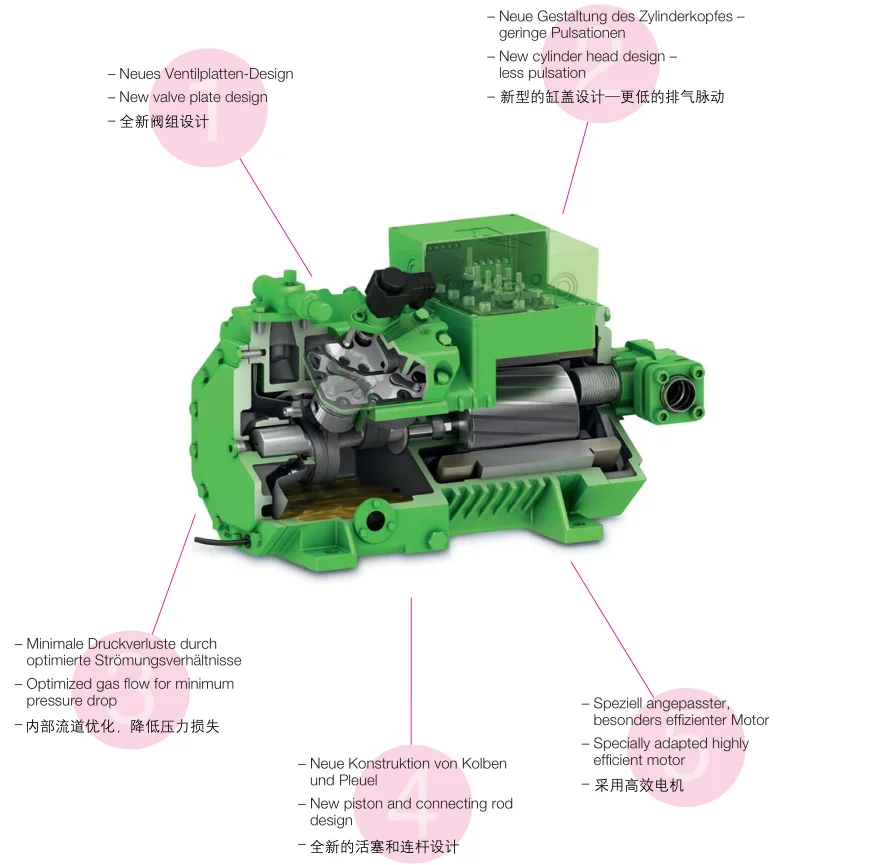 1

– Neues Ventilplatten-Design
– New valve plate design
– 全新阀组设计

2

– Neue Gestaltung des Zylinderkopfes – geringe Pulsationen
– New cylinder head design – less pulsation
– 新型的缸盖设计—更低的排气脉动

3

– Minimale Druckverluste durch optimierte Strömungsverhältnisse
– Optimized gas flow for minimum pressure drop
– 内部流道优化，降低压力损失

4

– Neue Konstruktion von Kolben und Pleuel
– New piston and connecting rod design
– 全新的活塞和连杆设计

5

– Speziell angepasster, besonders effizienter Motor
– Specially adapted highly efficient motor
– 采用高效电机