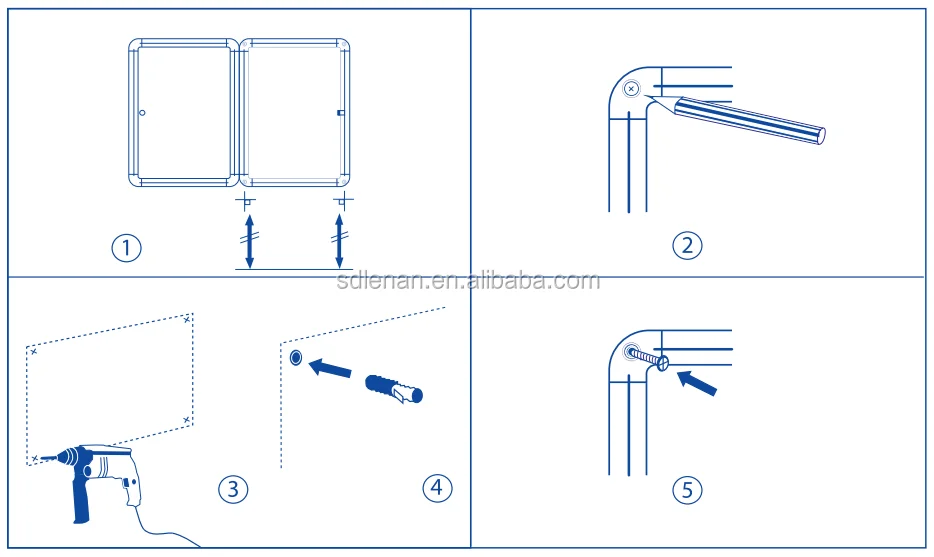 ①

②

sdlenan.en.alibaba.com

③

④

⑤