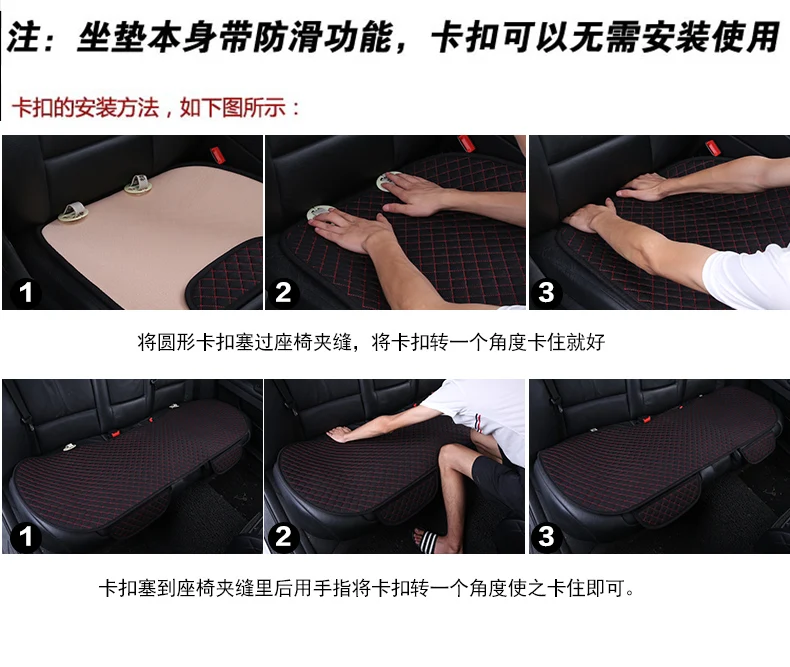 注：坐垫本身带防滑功能，卡扣可以无需安装使用

卡扣的安装方法，如下图所示：

1

2

3

将圆形卡扣塞过座椅夹缝，将卡扣转一个角度卡住就好

1

2

3

卡扣塞到座椅夹缝里后用手指将卡扣转一个角度使之卡住即可。