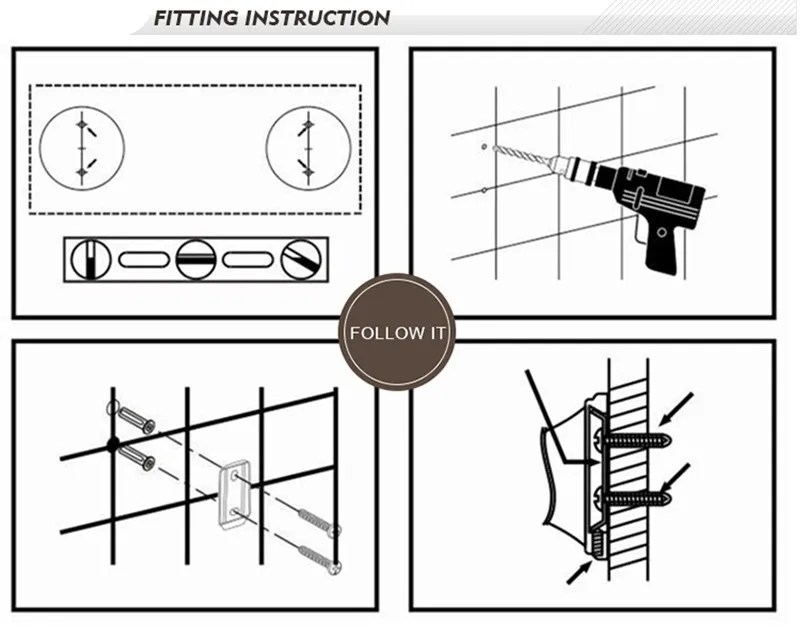 FITTING INSTRUCTION

FOLLOW IT