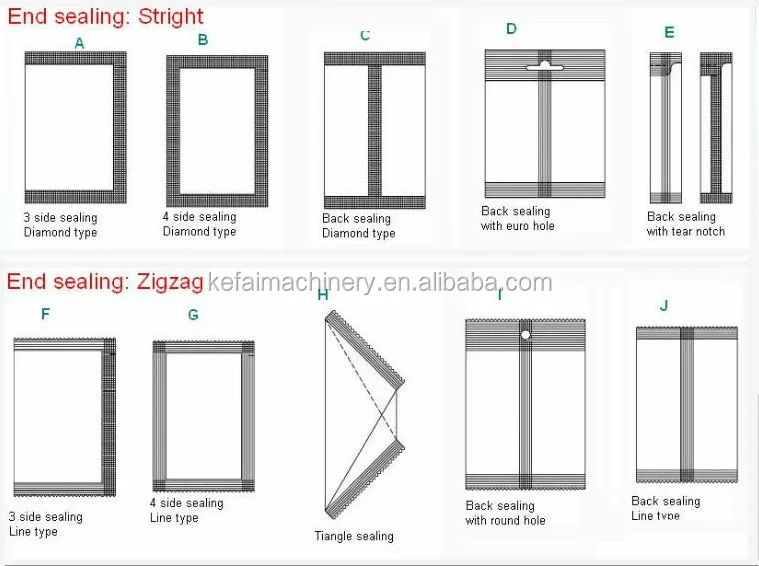 End sealing: Stright

A

3 side sealing
Diamond type

B

4 side sealing
Diamond type

C

Back sealing
Diamond type

D

Back sealing
with euro hole

E

Back sealing
with tear notch

End sealing: Zigzag

kefaimachinery.en.alibaba.com

F

3 side sealing
Line type

G

4 side sealing
Line type

H

Tiangle sealing

I

Back sealing
with round hole

J

Back sealing
Line type