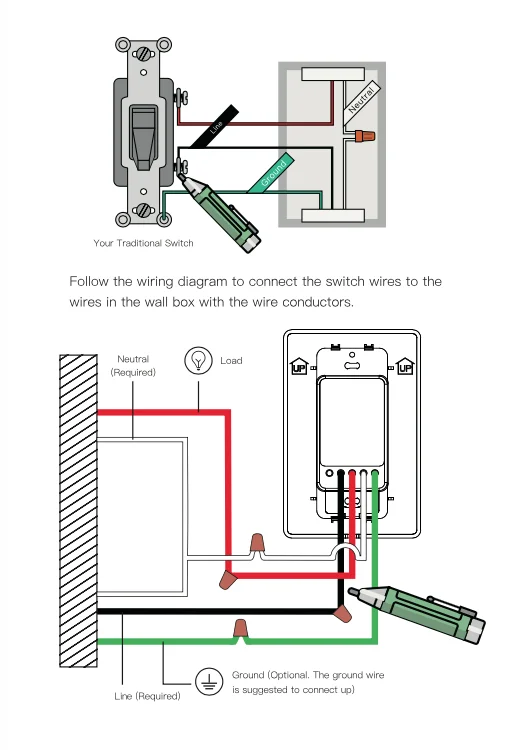 Neutral

Line

Ground

Your Traditional Switch

Follow the wiring diagram to connect the switch wires to the wires in the wall box with the wire conductors.

Neutral (Required)

Load

UP

UP

Line (Required)

Ground (Optional. The ground wire is suggested to connect up)