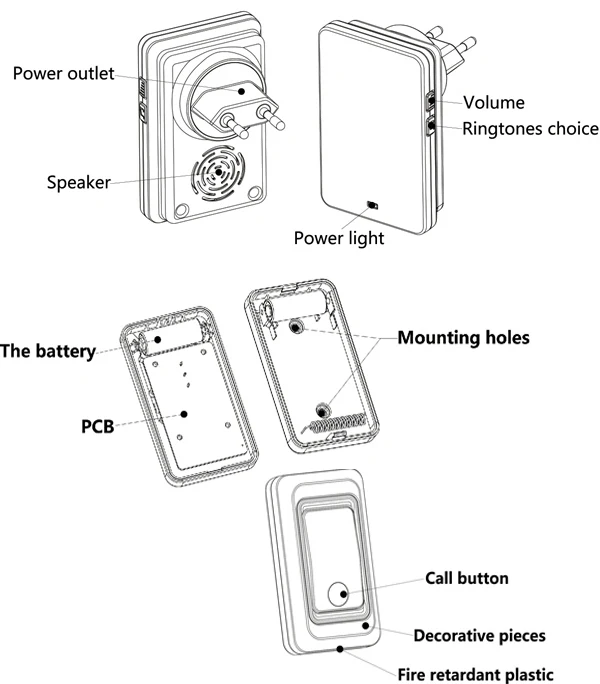 Power outlet
Volume
Ringtones choice
Speaker
Power light

The battery
Mounting holes
PCB

Call button
Decorative pieces
Fire retardant plastic