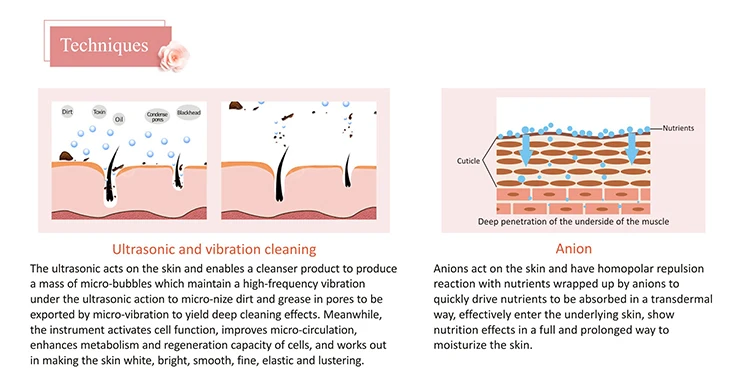 Techniques

Dirt
Toxin
Oil
Condense pores
Blackhead

Ultrasonic and vibration cleaning

The ultrasonic acts on the skin and enables a cleanser product to produce a mass of micro-bubbles which maintain a high-frequency vibration under the ultrasonic action to micro-nize dirt and grease in pores to be exported by micro-vibration to yield deep cleaning effects. Meanwhile, the instrument activates cell function, improves micro-circulation, enhances metabolism and regeneration capacity of cells, and works out in making the skin white, bright, smooth, fine, elastic and lustering.

Nutrients
Cuticle
Deep penetration of the underside of the muscle

Anion

Anions act on the skin and have homopolar repulsion reaction with nutrients wrapped up by anions to quickly drive nutrients to be absorbed in a transdermal way, effectively enter the underlying skin, show nutrition effects in a full and prolonged way to moisturize the skin.