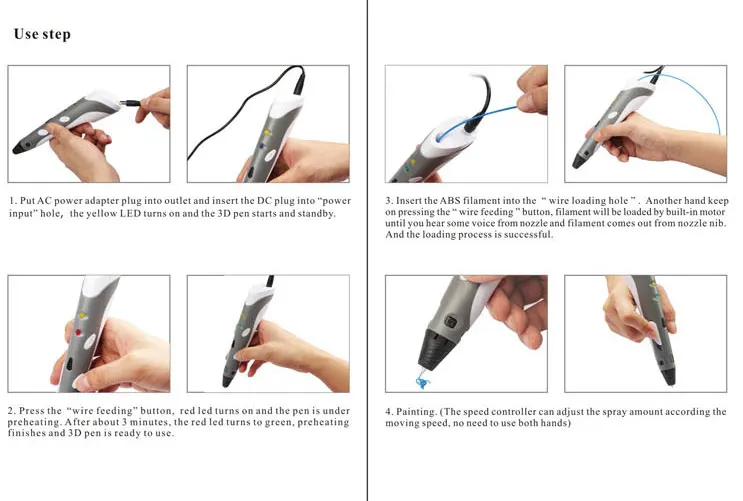 Use step

1. Put AC power adapter plug into outlet and insert the DC plug into "power input" hole, the yellow LED turns on and the 3D pen starts and standby.

2. Press the "wire feeding" button, red led turns on and the pen is under preheating. After about 3 minutes, the red led turns to green, preheating finishes and 3D pen is ready to use.

3. Insert the ABS filament into the " wire loading hole ". Another hand keep on pressing the " wire feeding " button, filament will be loaded by built-in motor until you hear some voice from nozzle and filament comes out from nozzle nib. And the loading process is successful.

4. Painting. (The speed controller can adjust the spray amount according the moving speed, no need to use both hands)