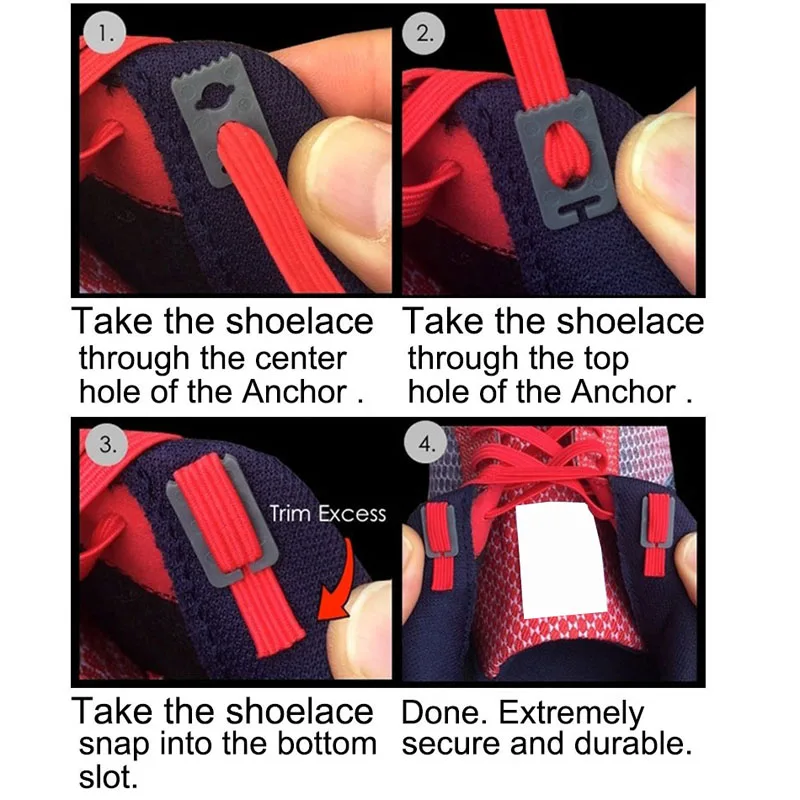 1.

Take the shoelace through the center hole of the Anchor .

2.

Take the shoelace through the top hole of the Anchor .

3.

Trim Excess

Take the shoelace snap into the bottom slot.

4.

Done. Extremely secure and durable.