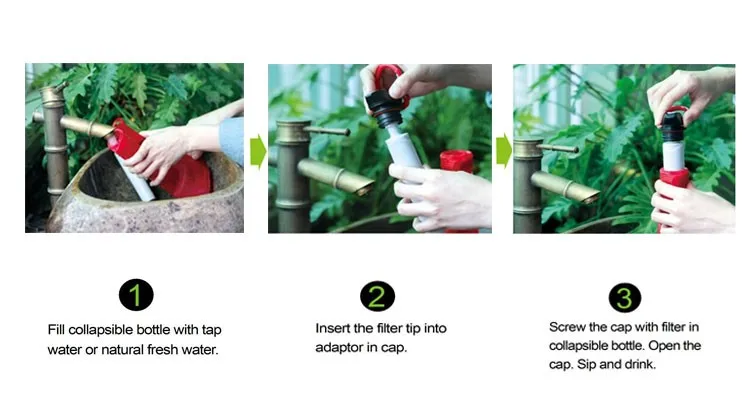 1
Fill collapsible bottle with tap water or natural fresh water.

2
Insert the filter tip into adaptor in cap.

3
Screw the cap with filter in collapsible bottle. Open the cap. Sip and drink.