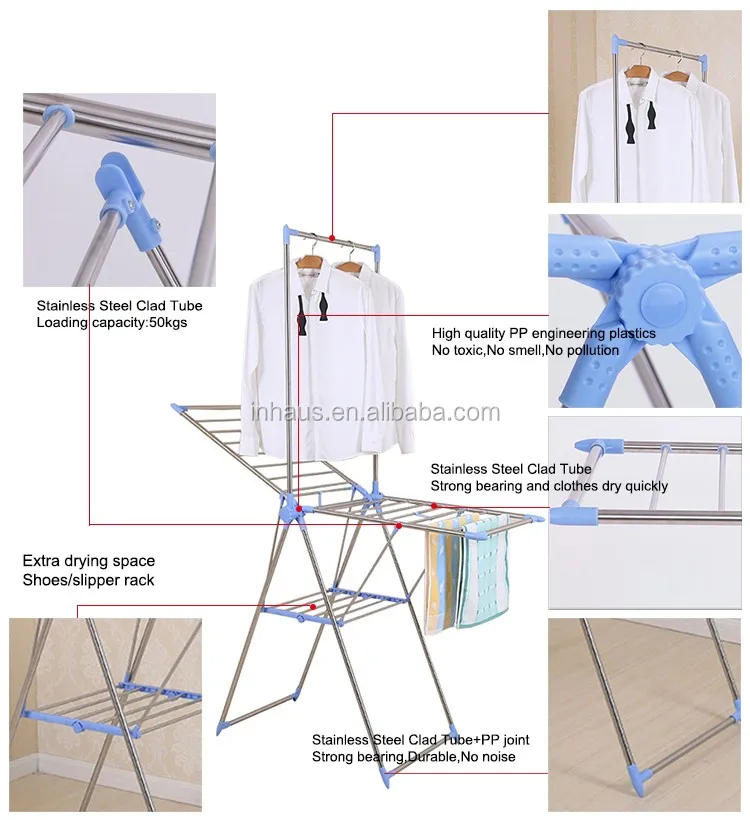 Stainless Steel Clad Tube
Loading capacity:50kgs

High quality PP engineering plastics
No toxic,No smell,No pollution

inhaus.en.alibaba.com

Stainless Steel Clad Tube
Strong bearing and clothes dry quickly

Extra drying space
Shoes/slipper rack

Stainless Steel Clad Tube+PP joint
Strong bearing,Durable,No noise