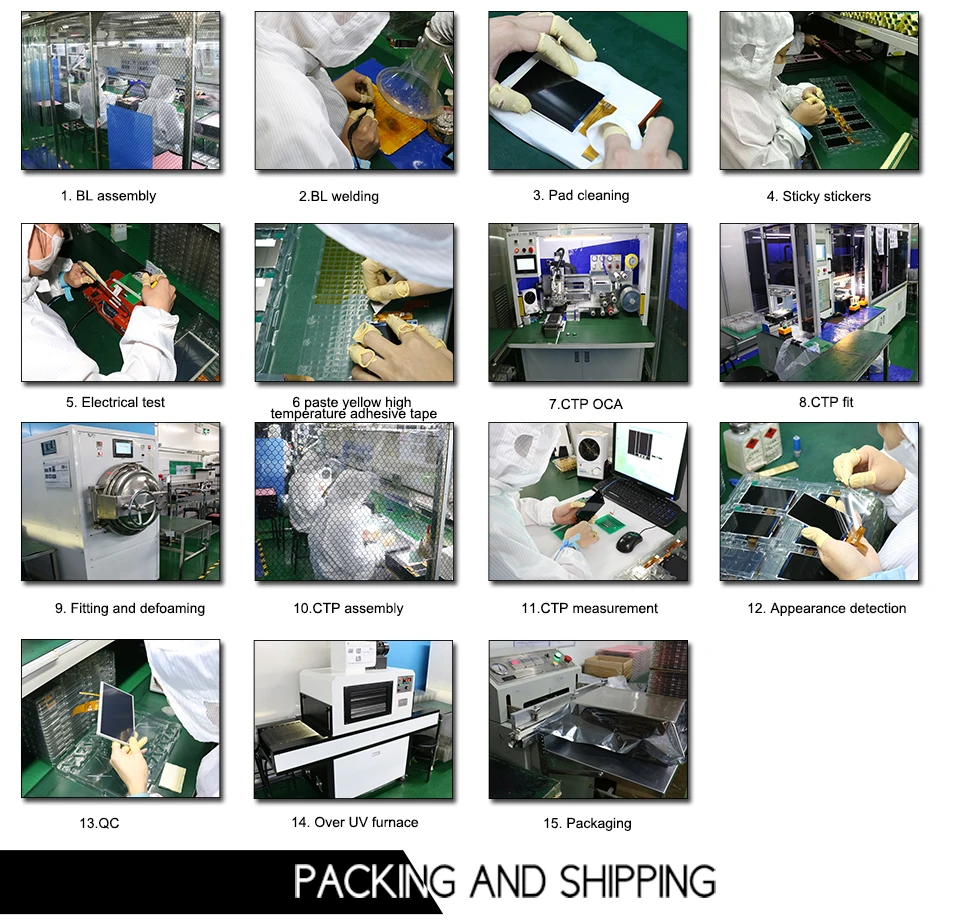 1. BL assembly

2.BL welding

3. Pad cleaning

4. Sticky stickers

5. Electrical test

6 paste yellow high temperature adhesive tape

7.CTP OCA

8.CTP fit

9. Fitting and defoaming

10.CTP assembly

11.CTP measurement

12. Appearance detection

13.QC

14. Over UV furnace

15. Packaging

PACKING AND SHIPPING