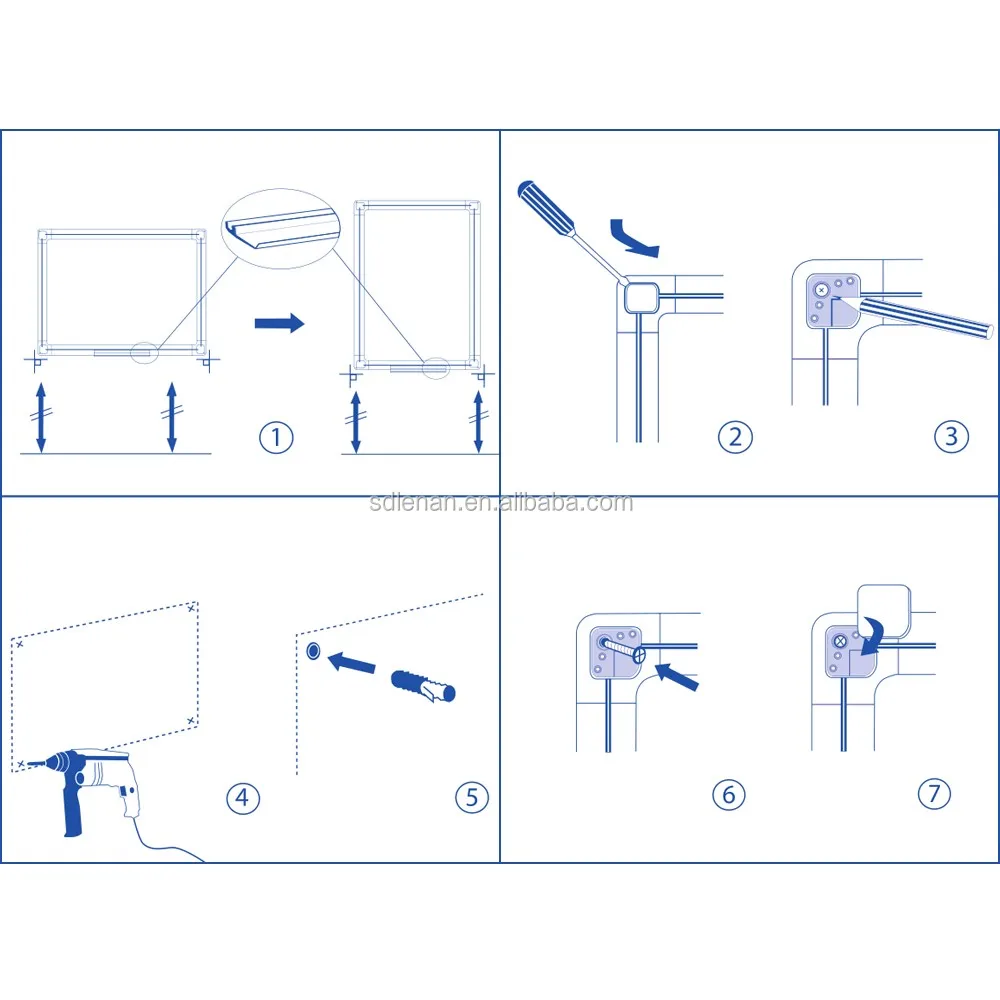 1

2

3

sdlenan.en.alibaba.com

4

5

6

7