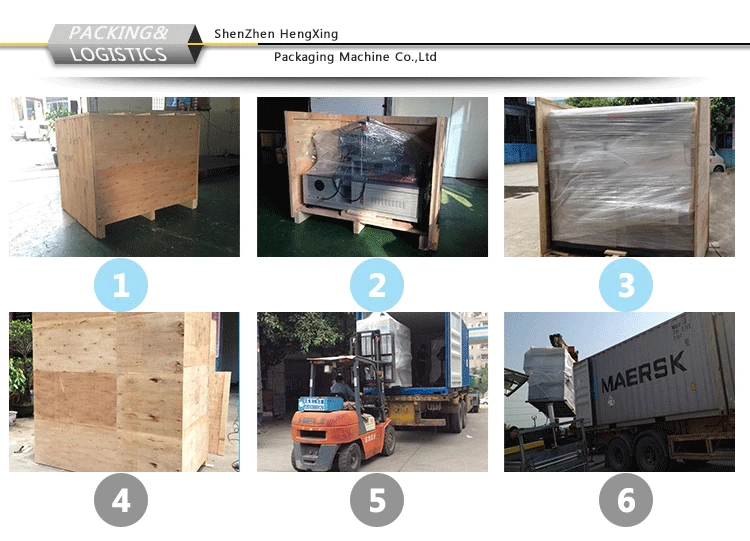 PACKING&
LOGISTICS

ShenZhen HengXing
Packaging Machine Co.,Ltd

1

2

3

4

5

6

MAERSK