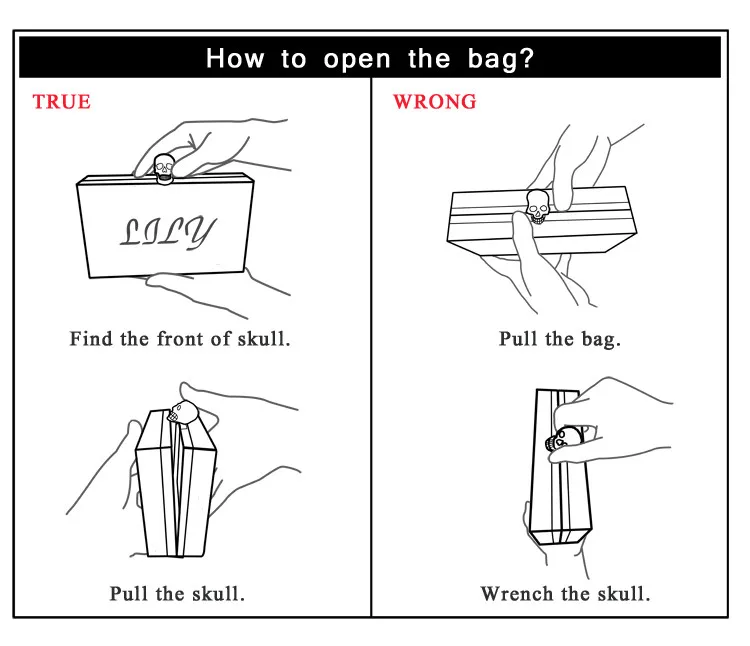 How to open the bag?

TRUE

LILY

Find the front of skull.

Pull the skull.

WRONG

Pull the bag.

Wrench the skull.