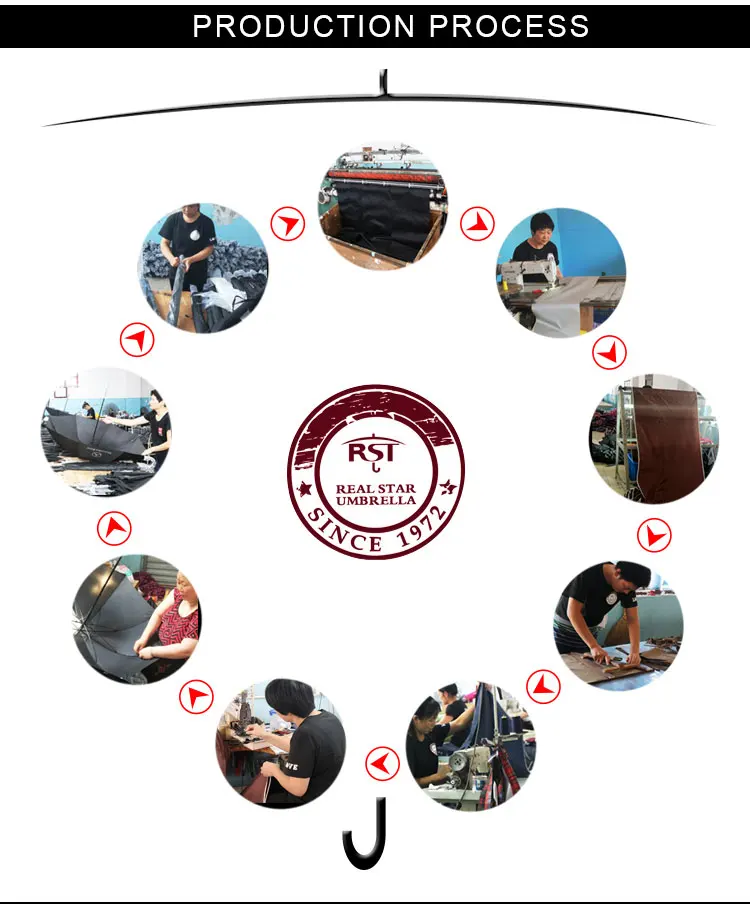 PRODUCTION PROCESS

RST

REAL STAR UMBRELLA

SINCE 1972