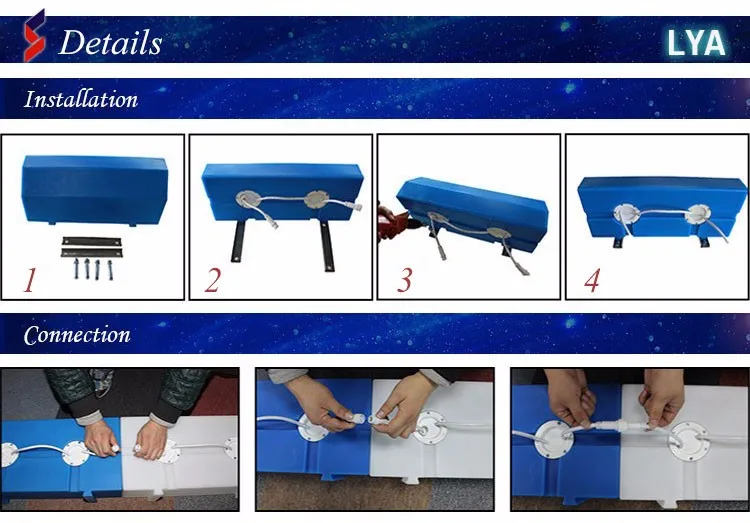 Details

LYA

Installation

1

2

3

4

Connection