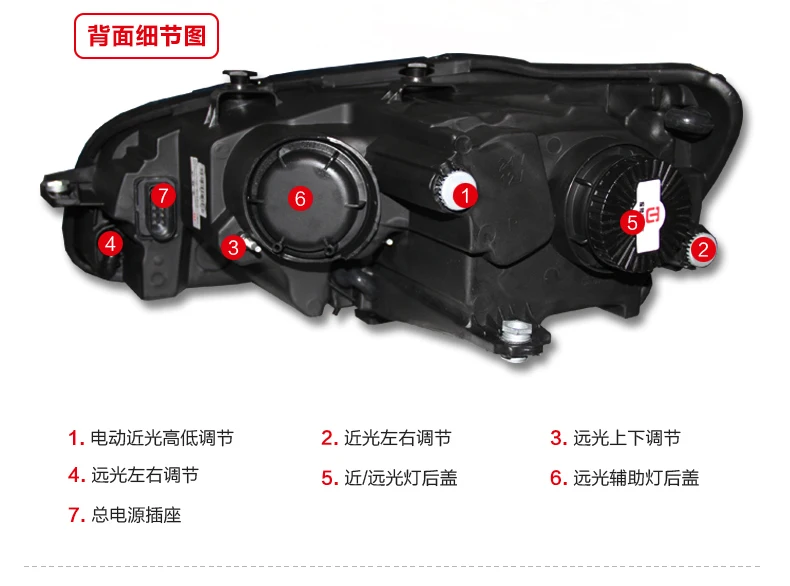 背面细节图

7

6

1

5

4

3

2

1. 电动近光高低调节

2. 近光左右调节

3. 远光上下调节

4. 远光左右调节

5. 近/远光灯后盖

6. 远光辅助灯后盖

7. 总电源插座